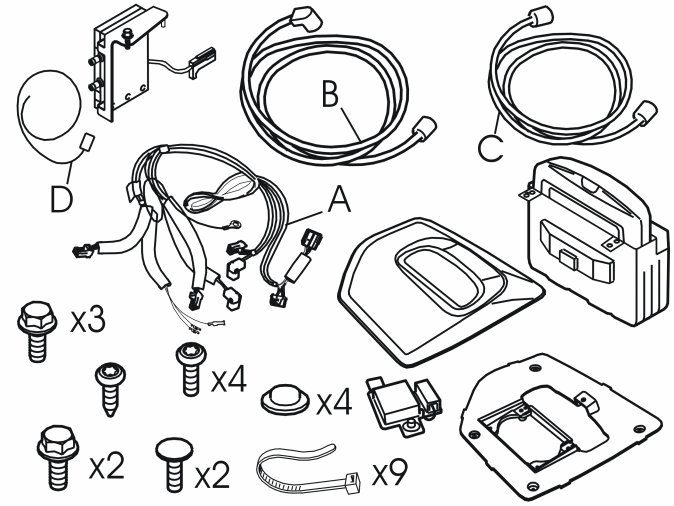 B
C
D
A
x3
x4
x4
x2
x2
x9