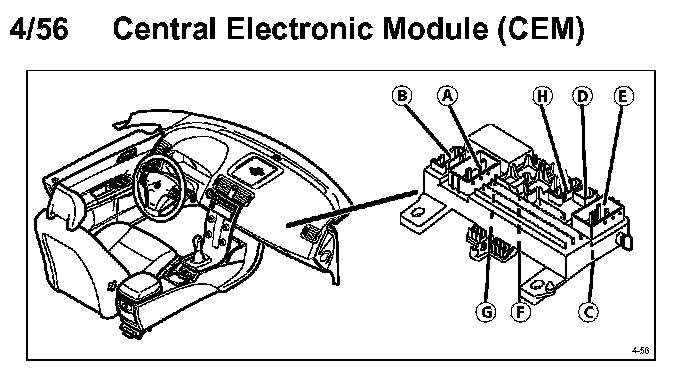 4/56 Central Electronic Module (CEM)

B A H D E

G F C

4-56