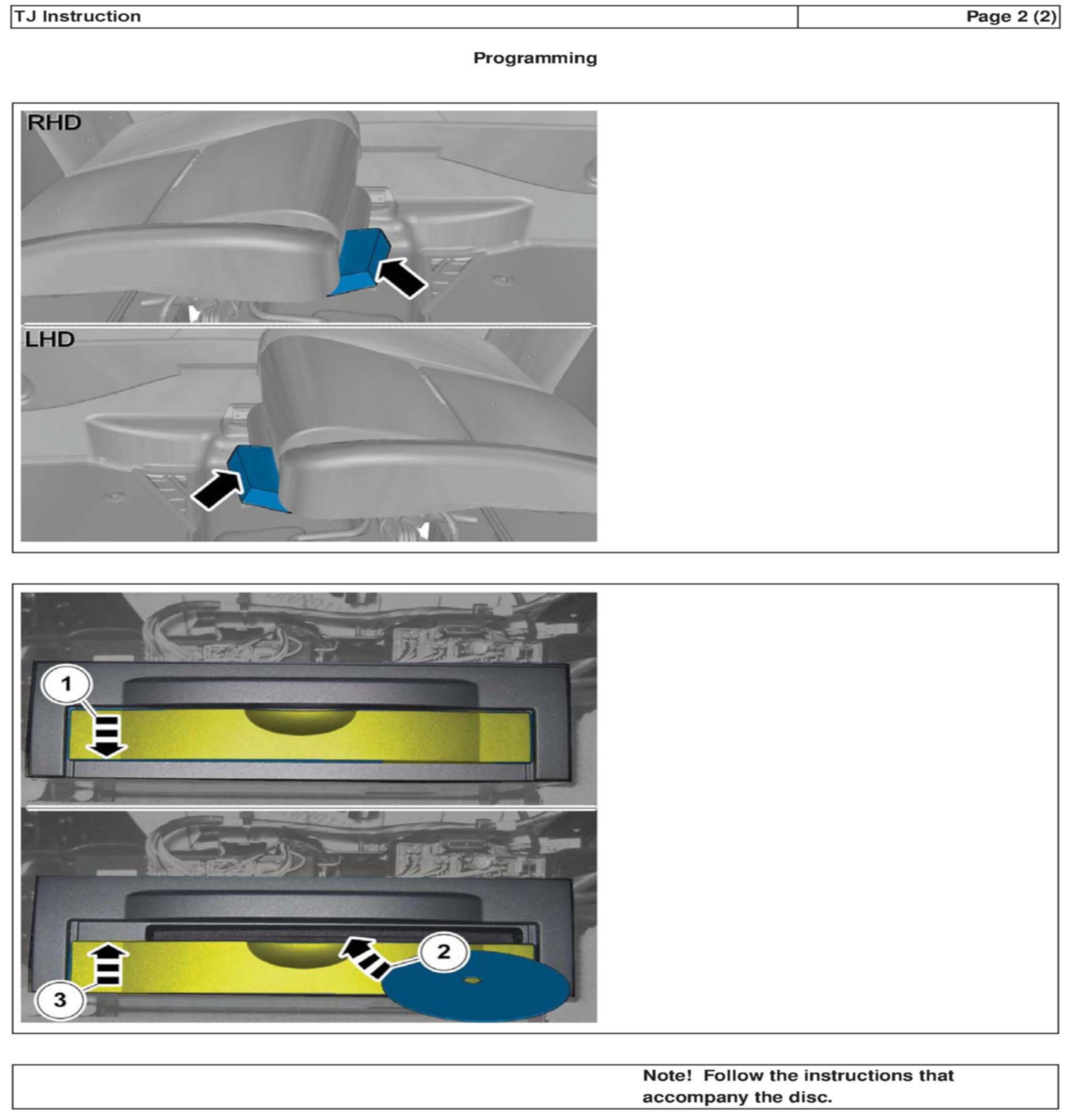 TJ Instruction

Page 2 (2)

Programming

RHD

LHD

1

2

3

Note! Follow the instructions that accompany the disc.