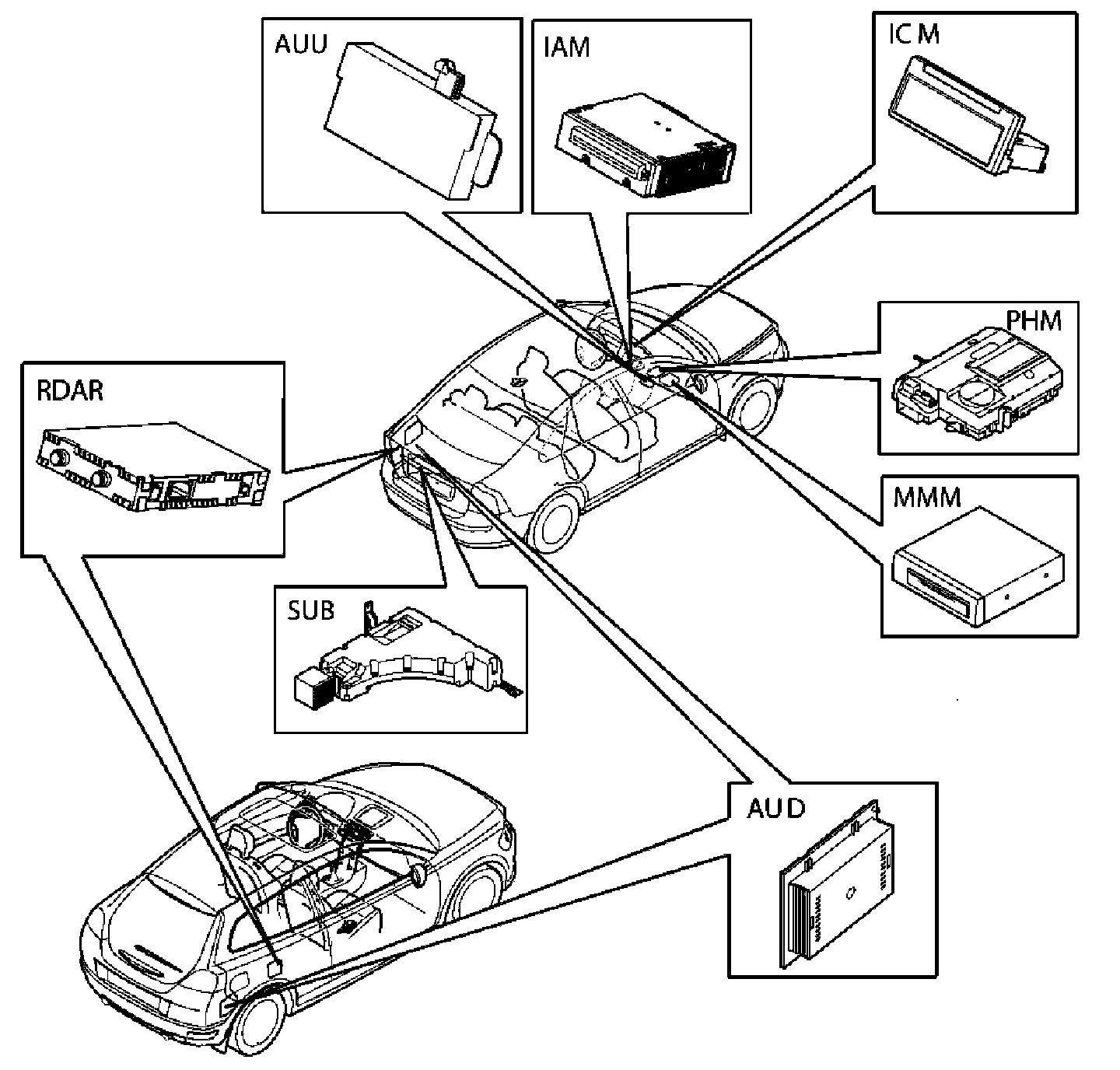 AUU

IAM

ICM

PHM

RDAR

MMM

SUB

AUD