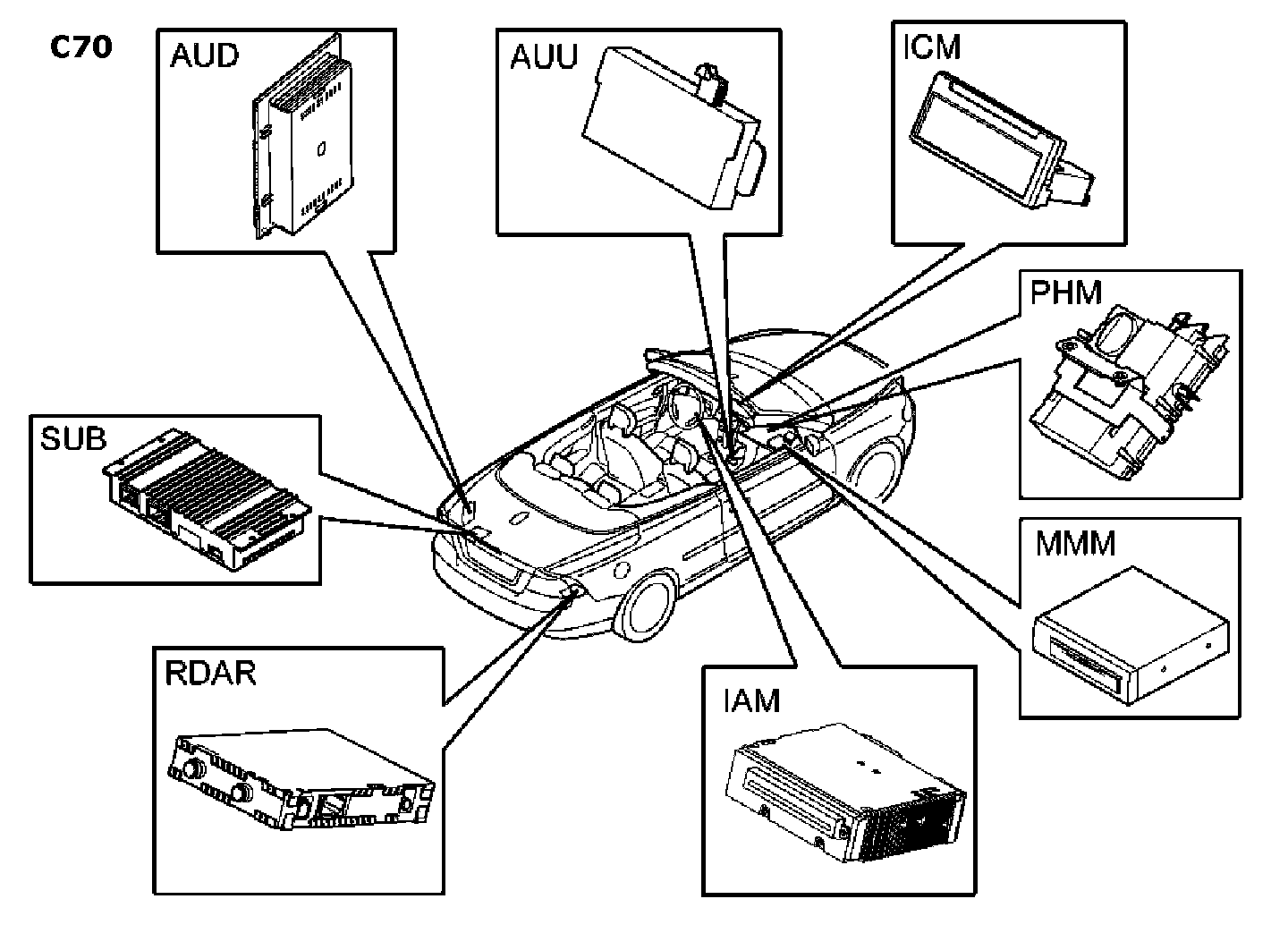 C70

AUD

AUU

ICM

PHM

SUB

MMM

RDAR

IAM