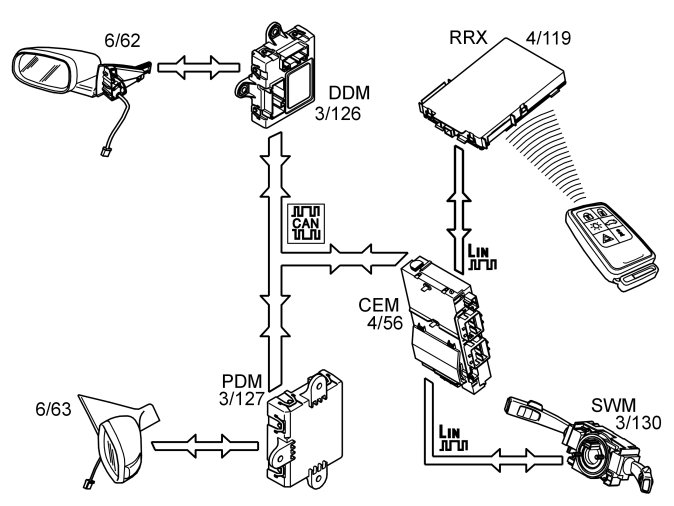 6/62

DDM
3/126

RRX
4/119

CAN

LIN

CEM
4/56

PDM
3/127

6/63

LIN

SWM
3/130