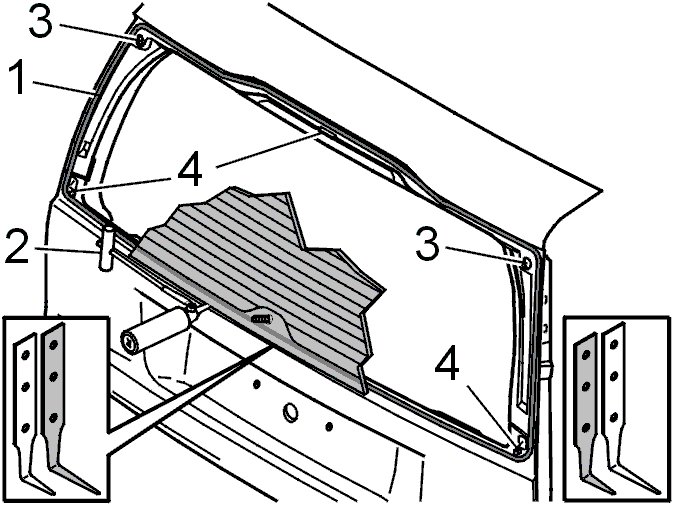 3
1
4
2
3
4