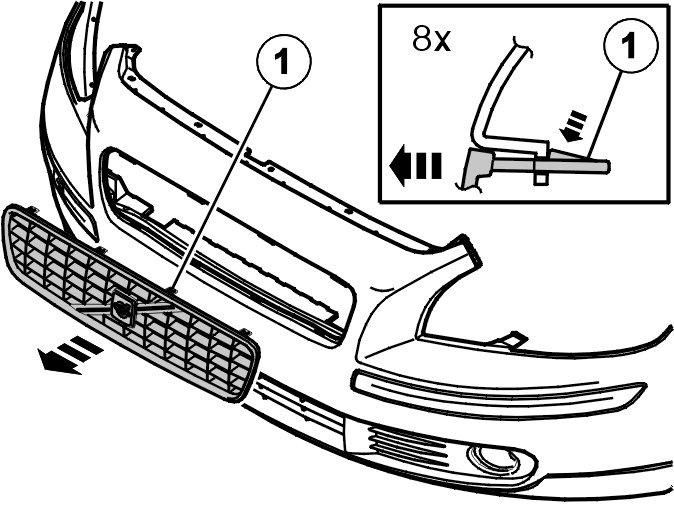 1

8x

1