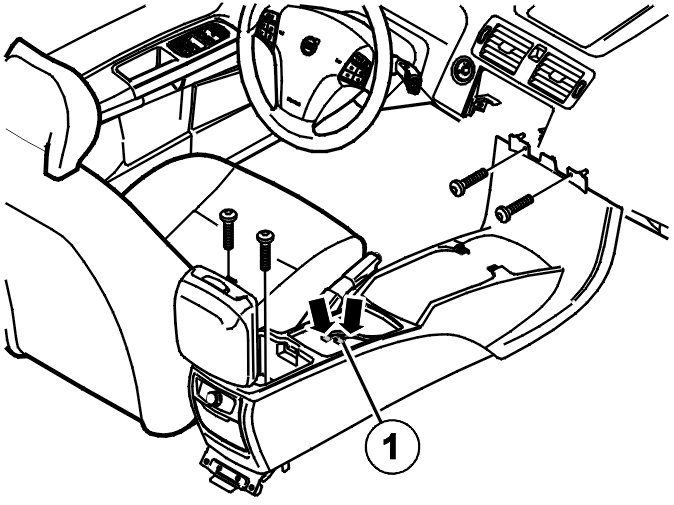 1