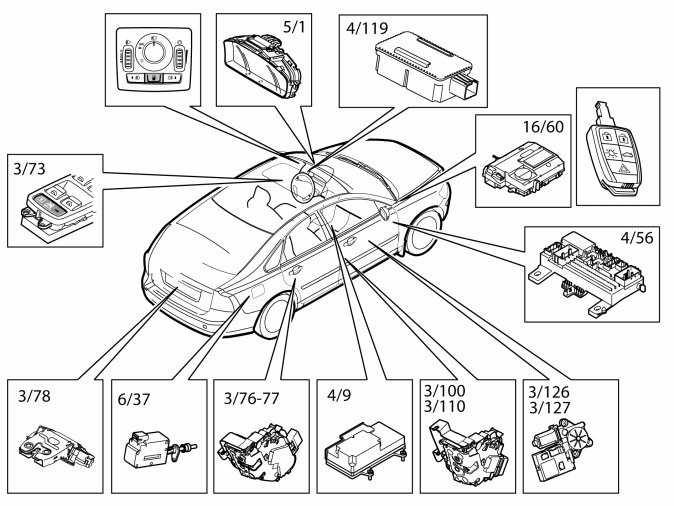 5/1

4/119

16/60

3/73

4/56

3/78

6/37

3/76-77

4/9

3/100
3/110

3/126
3/127