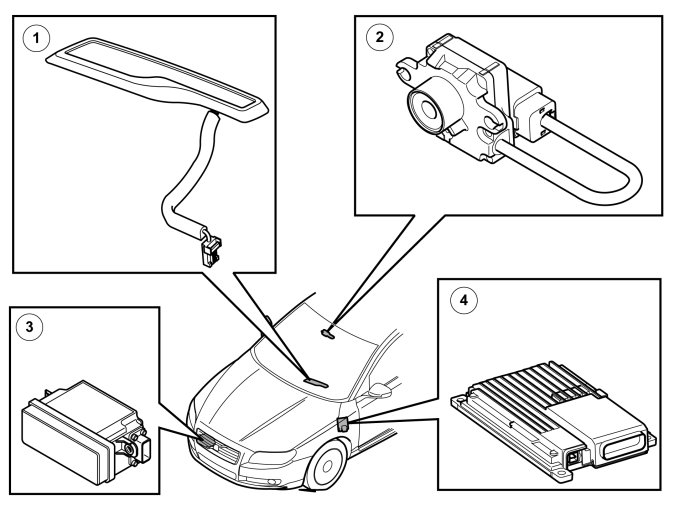 1

2

3

4