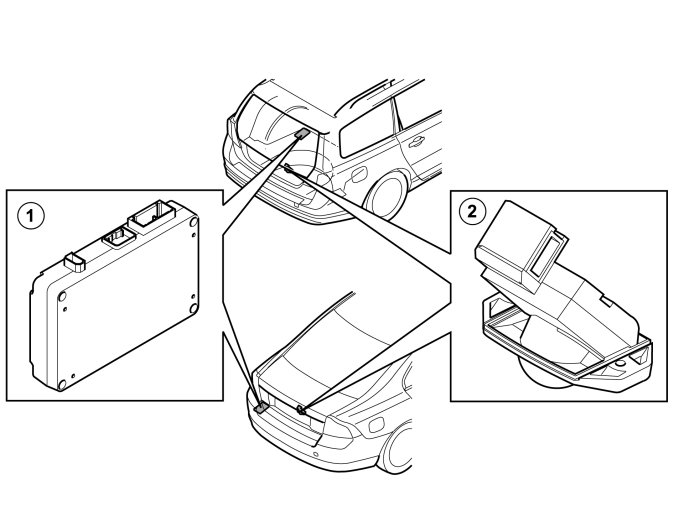 1

2