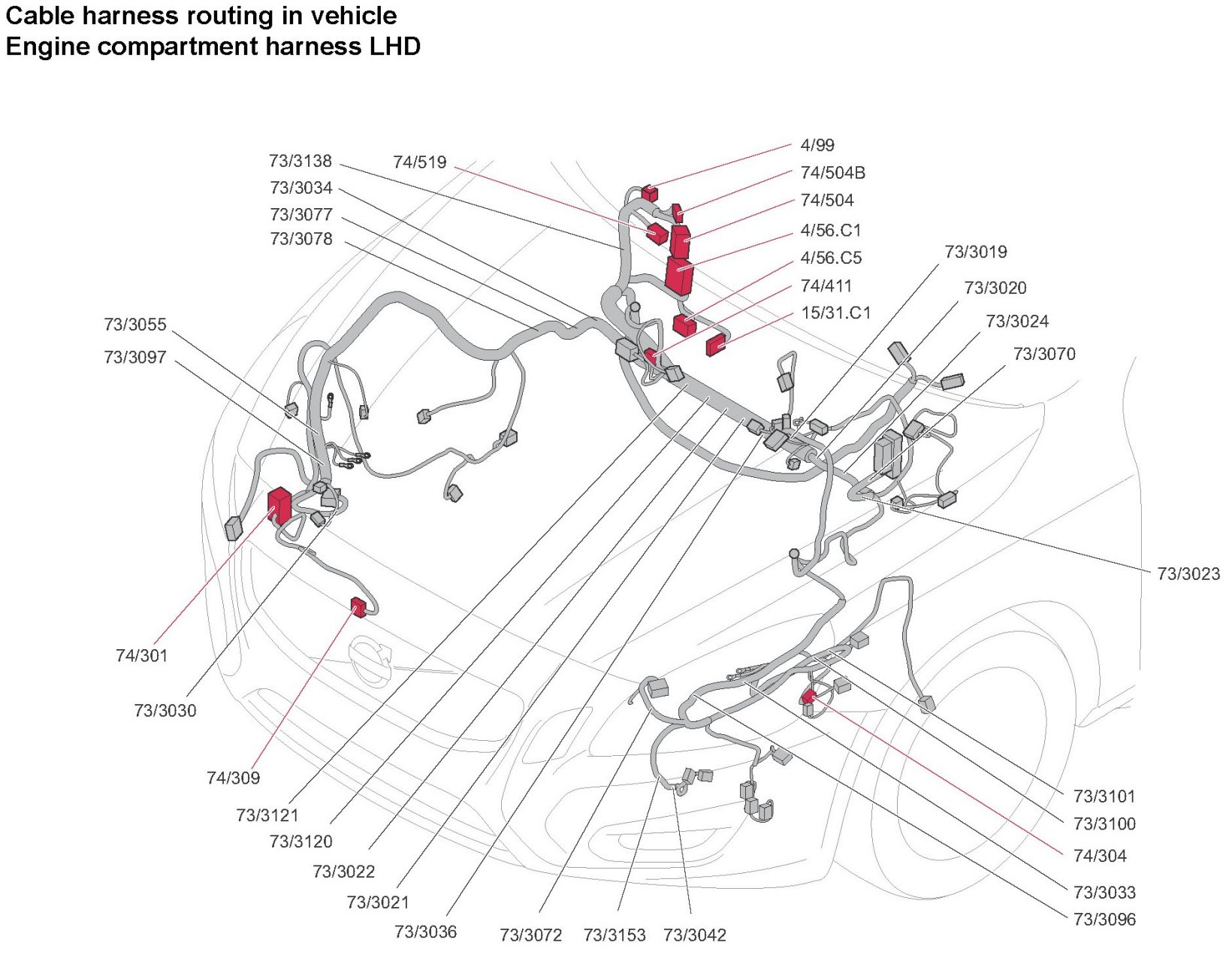 Cable harness routing in vehicle
Engine compartment harness LHD

73/3138
74/519
73/3034
73/3077
73/3078
4/99
74/504B
74/504
4/56.C1
4/56.C5
74/411
15/31.C1
73/3019
73/3020
73/3024
73/3070
73/3055
73/3097
73/3023
74/301
73/3030
74/309
73/3121
73/3120
73/3022
73/3021
73/3036
73/3072
73/3153
73/3042
73/3101
73/3100
74/304
73/3033
73/3096