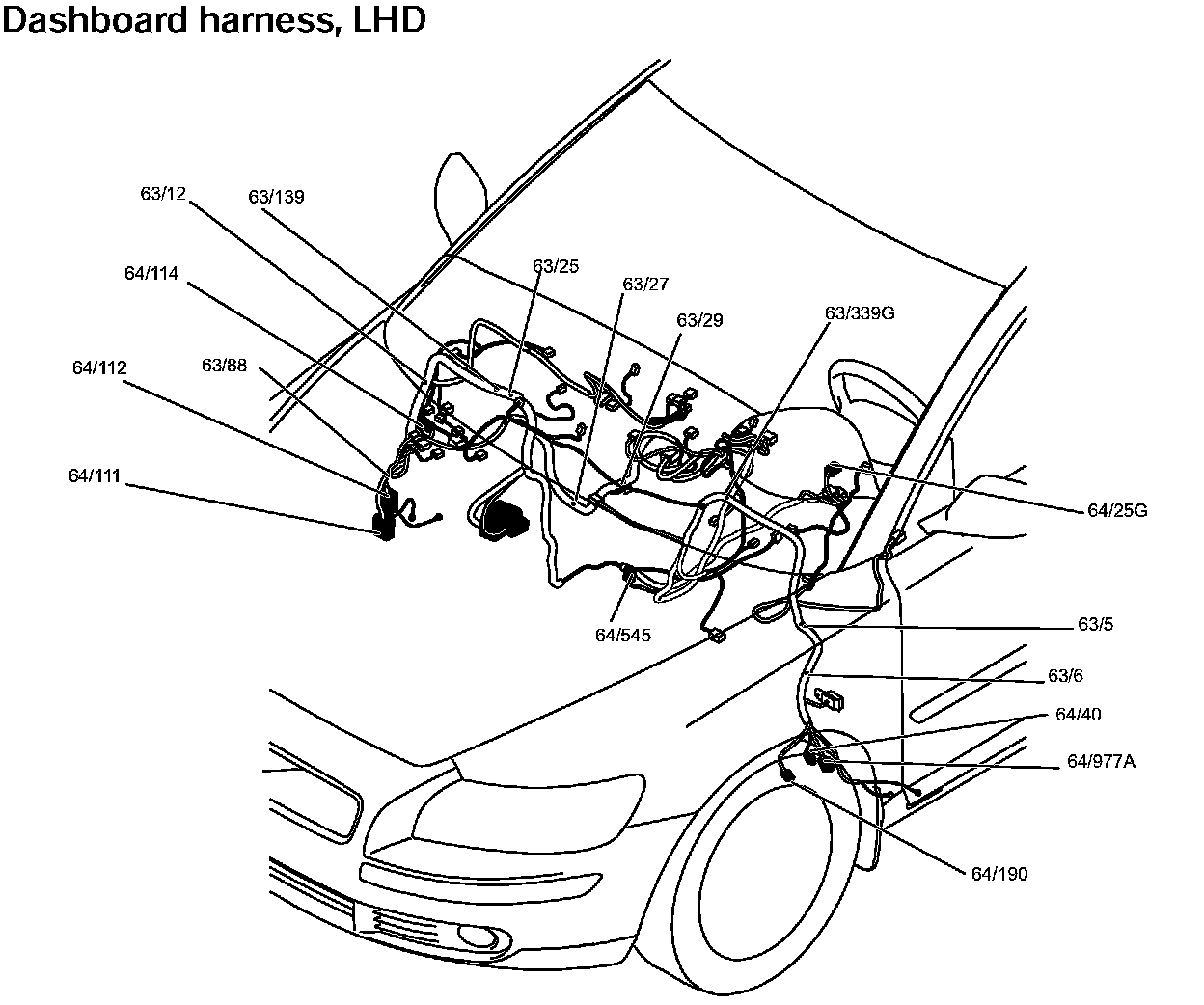 Dashboard harness, LHD

63/12
63/139
64/114
63/25
63/27
63/29
63/339G
64/112
63/88
64/111
64/25G
64/545
63/5
63/6
64/40
64/977A
64/190