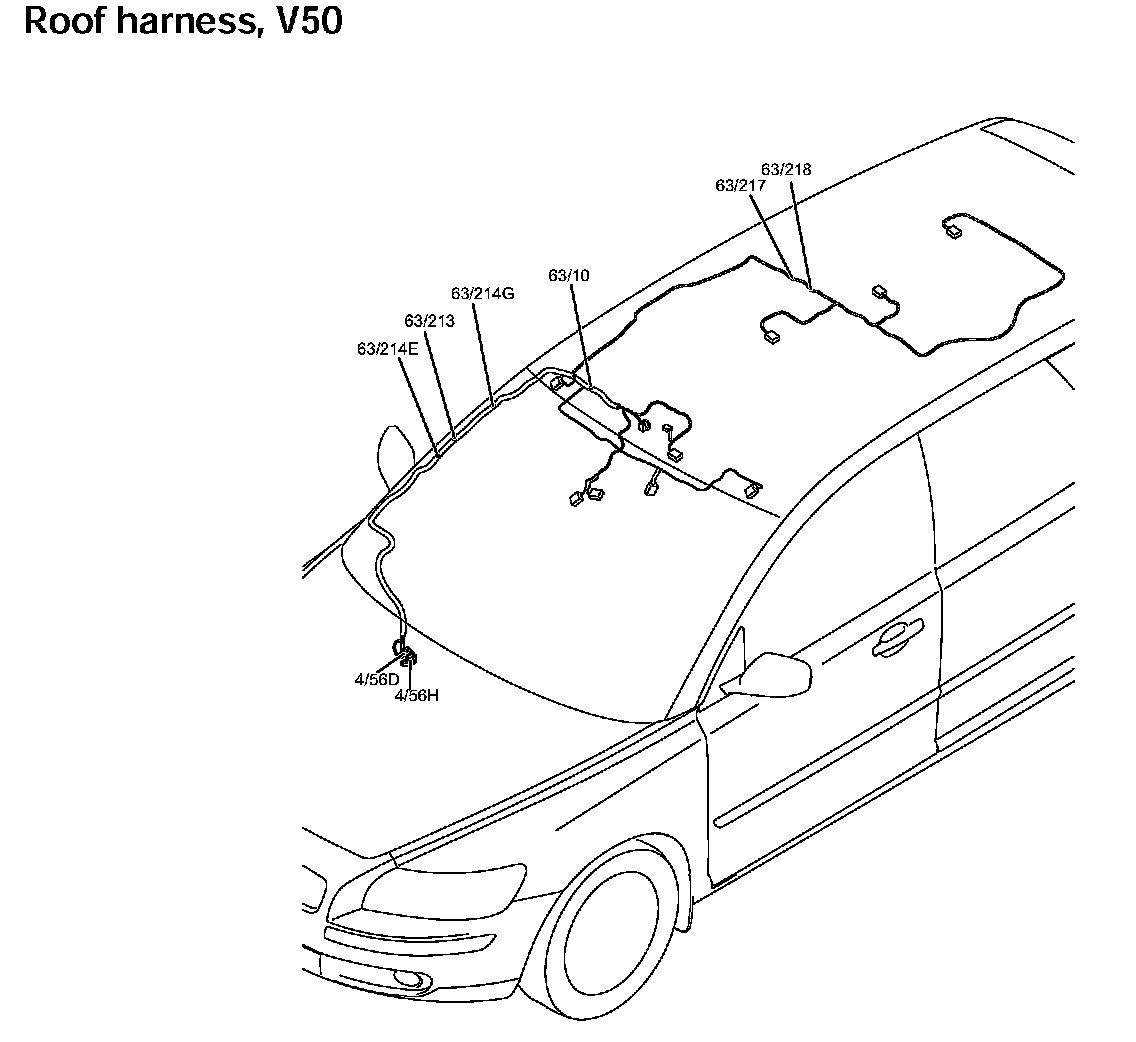 Roof harness, V50

63/218
63/217
63/10
63/214G
63/213
63/214E
4/56D
4/56H