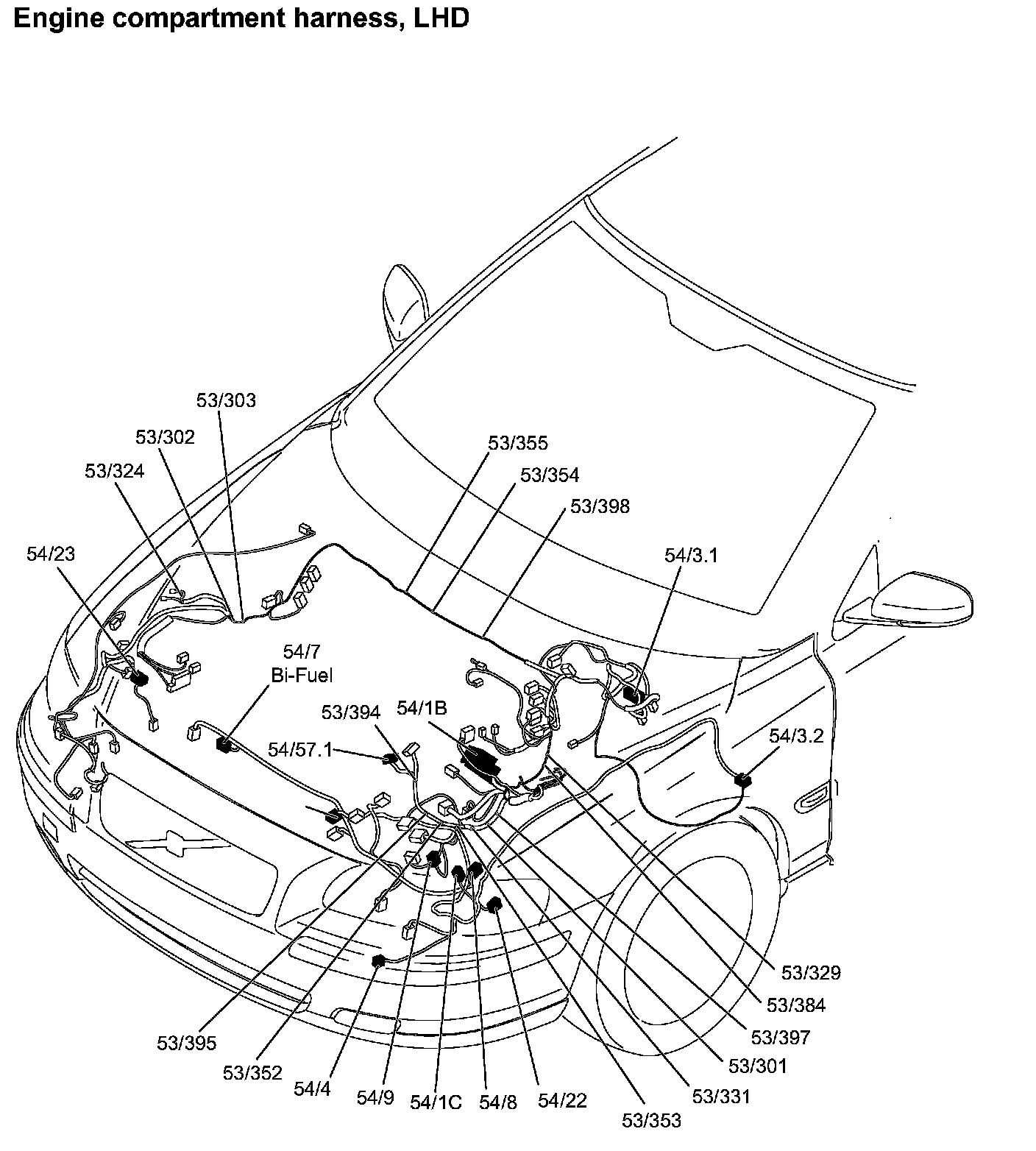 Engine compartment harness, LHD

53/303
53/302
53/324
54/23
53/355
53/354
53/398
54/3.1
54/7
Bi-Fuel
53/394
54/1B
54/57.1
54/3.2
53/329
53/384
53/397
53/301
53/331
53/353
54/22
54/8
54/1C
54/9
54/4
53/352
53/395