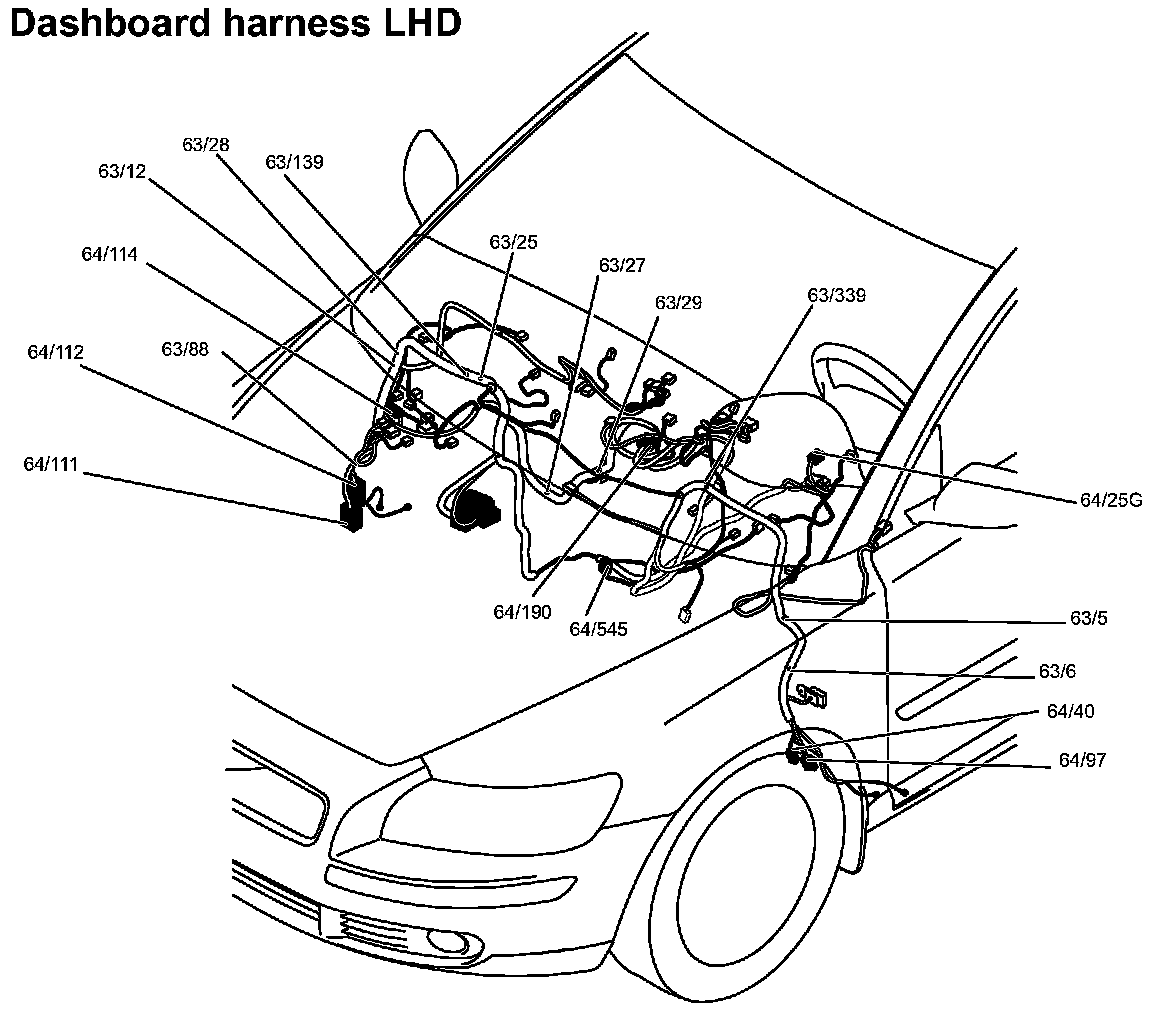 Dashboard harness LHD

63/28
63/139
63/12
64/114
63/25
63/27
63/29
63/339
64/112
63/88
64/111
64/25G
64/190
64/545
63/5
63/6
64/40
64/97