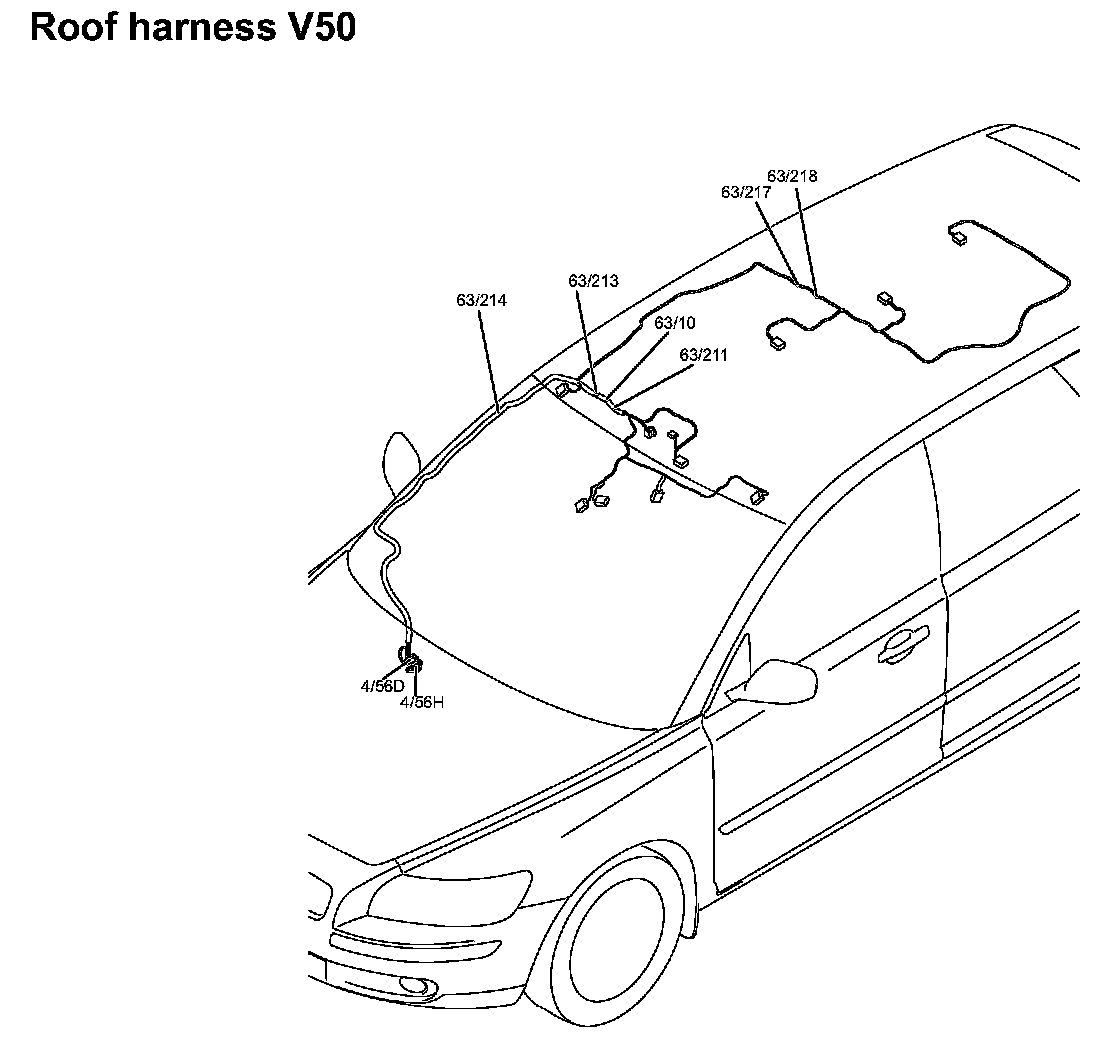 Roof harness V50

63/218
63/217
63/213
63/214
63/10
63/211
4/56D
4/56H