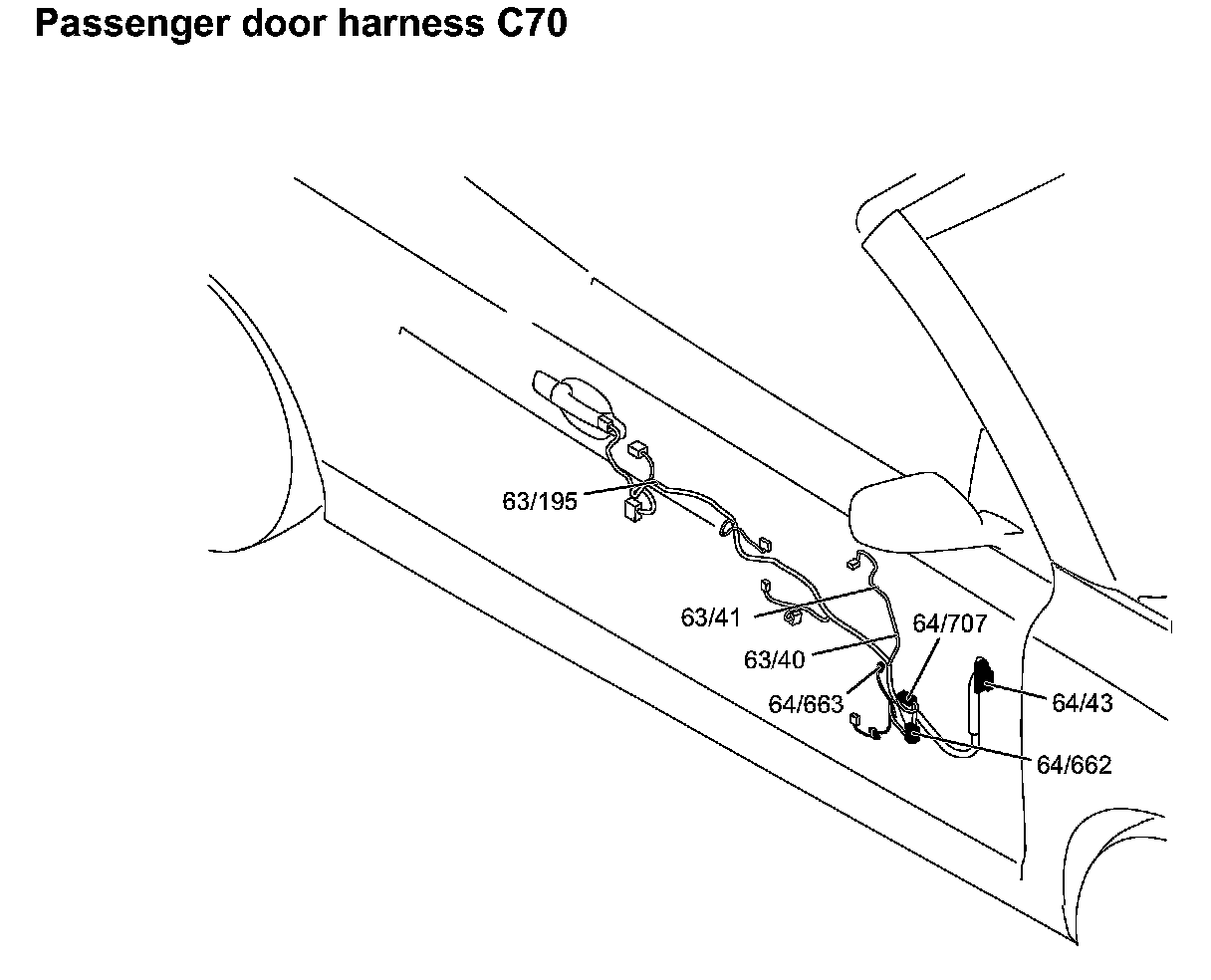 Passenger door harness C70

63/195

63/41

64/707

63/40

64/663

64/43

64/662