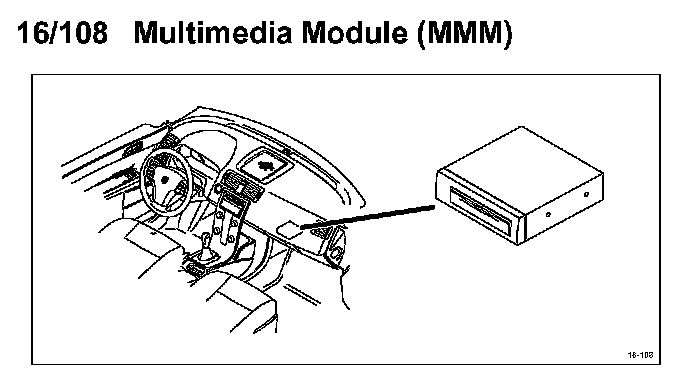 16/108 Multimedia Module (MMM)

16-108