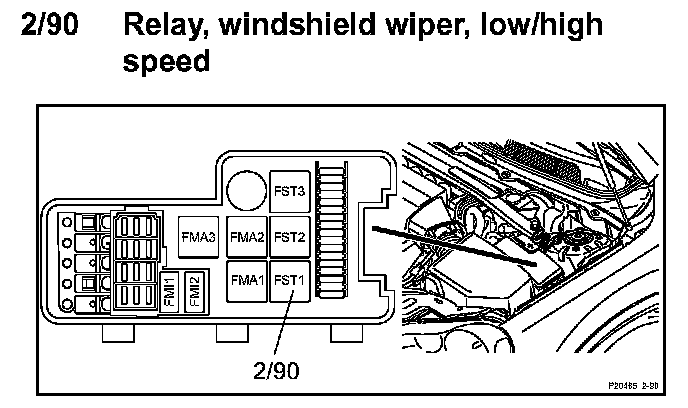 2/90 Relay, windshield wiper, low/high speed

FST3
FMA3
FMA2
FST2
FMA1
FST1
FMI1
FMI2
2/90

P20465 2-90