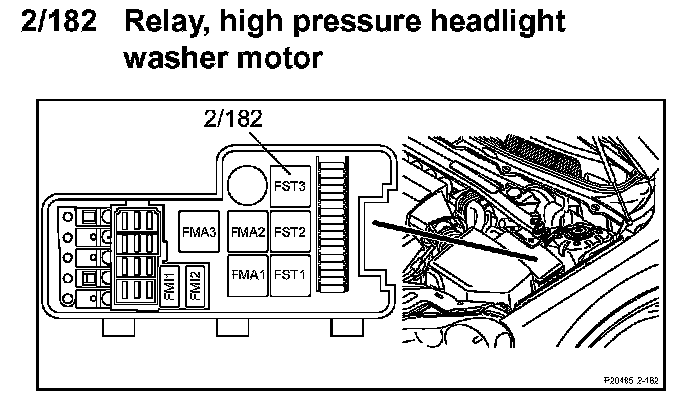 2/182 Relay, high pressure headlight washer motor

2/182

FST3

FMA3

FMA2

FST2

FMA1

FST1

FMI1

FMI2

P20485 2-182