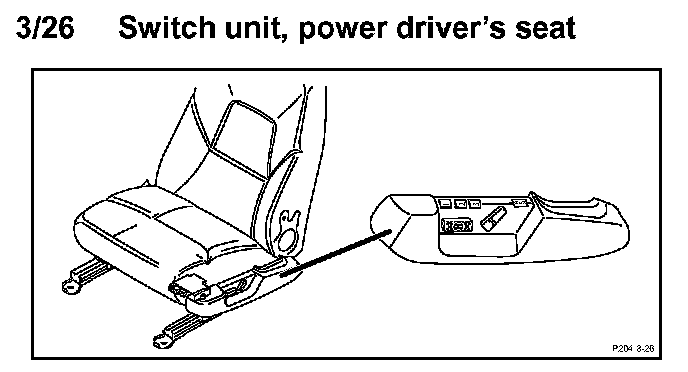 3/26 Switch unit, power driver's seat

P204 3-26