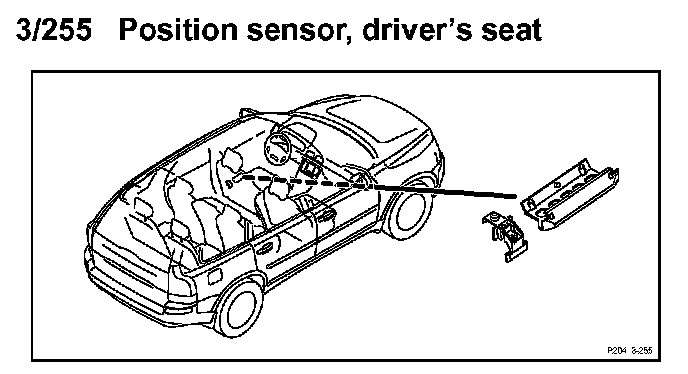 3/255 Position sensor, driver's seat

P204 3-255