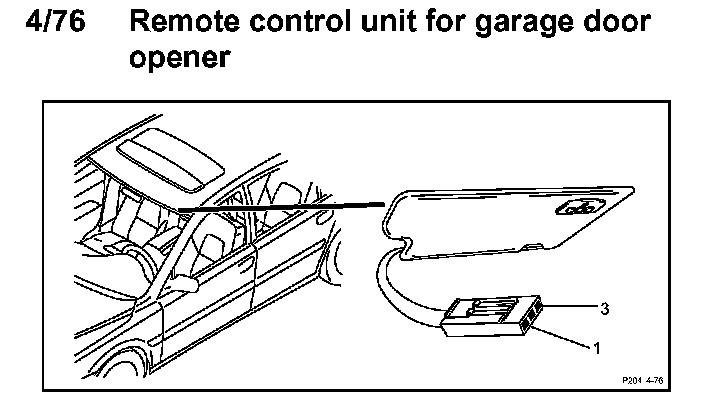 4/76 Remote control unit for garage door opener

3

1

P204 4-76