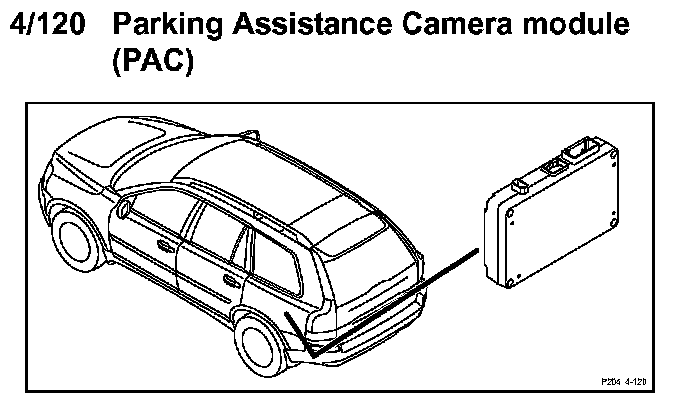 4/120 Parking Assistance Camera module (PAC)

P204 4-120