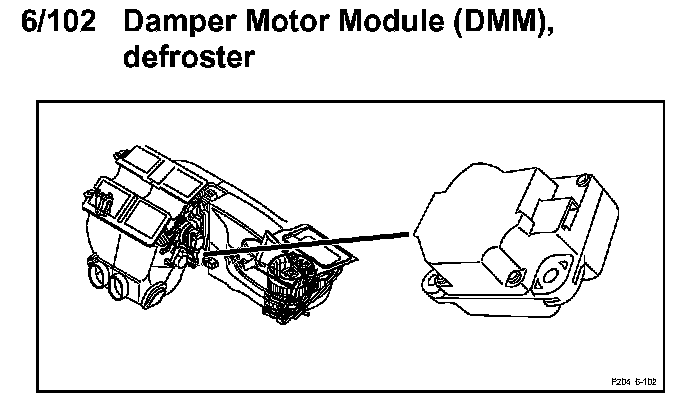 6/102 Damper Motor Module (DMM), defroster

P204 6-102