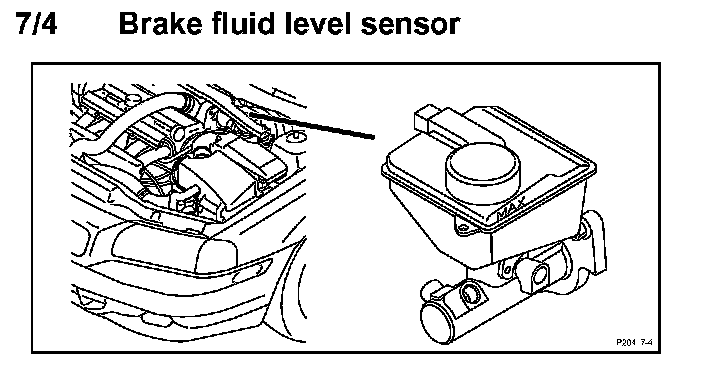 7/4 Brake fluid level sensor

MAX

P204 7-4