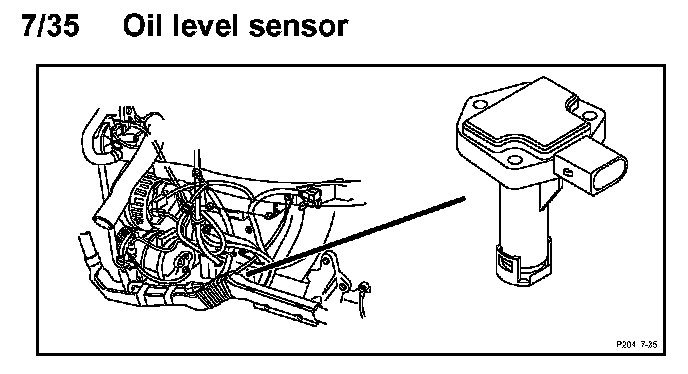 7/35 Oil level sensor

P204 7-35