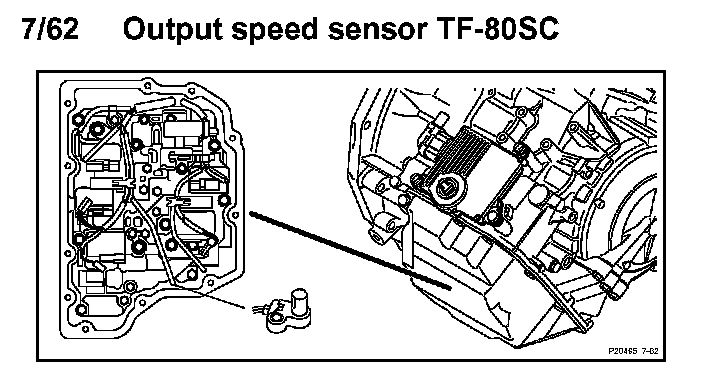 7/62 Output speed sensor TF-80SC

P20465 7-62