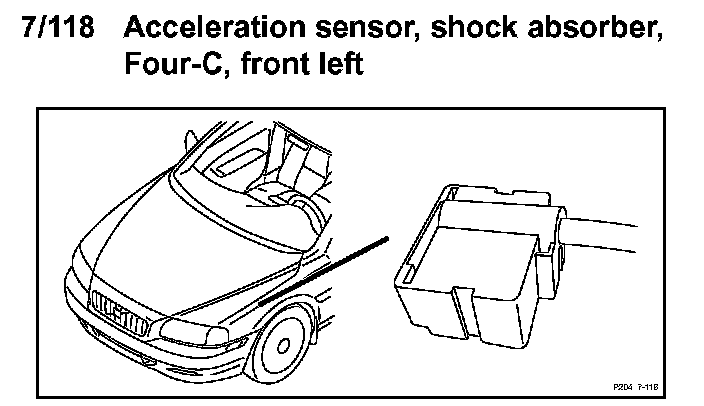 7/118 Acceleration sensor, shock absorber, Four-C, front left

P204 7-118