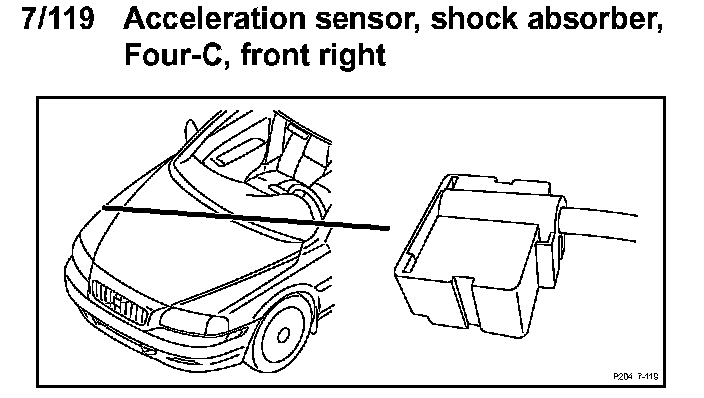 7/119 Acceleration sensor, shock absorber, Four-C, front right

P204 7-119