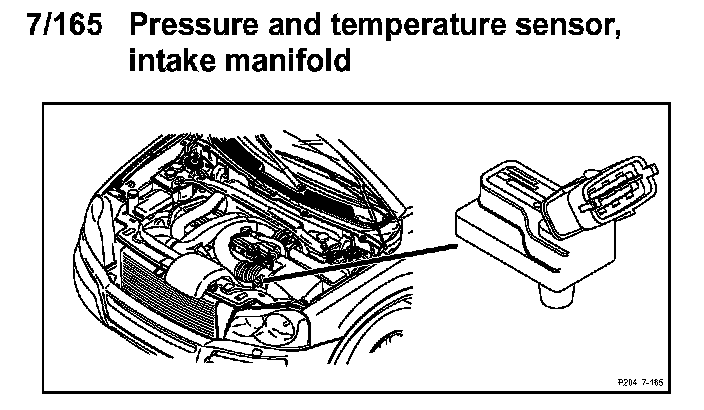 7/165 Pressure and temperature sensor, intake manifold

P204 7-165