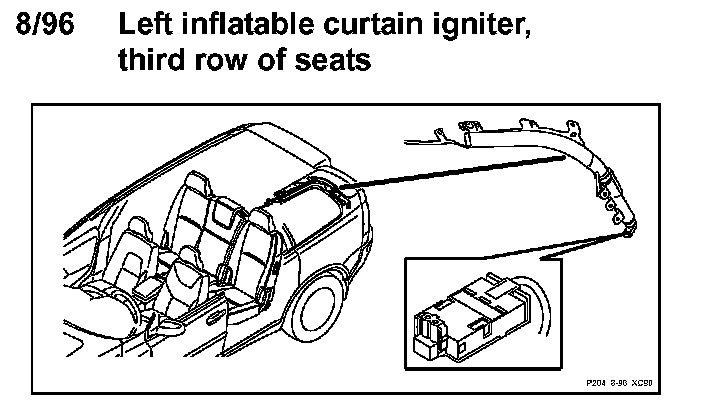 8/96 Left inflatable curtain igniter, third row of seats

P204 8-96 XC90