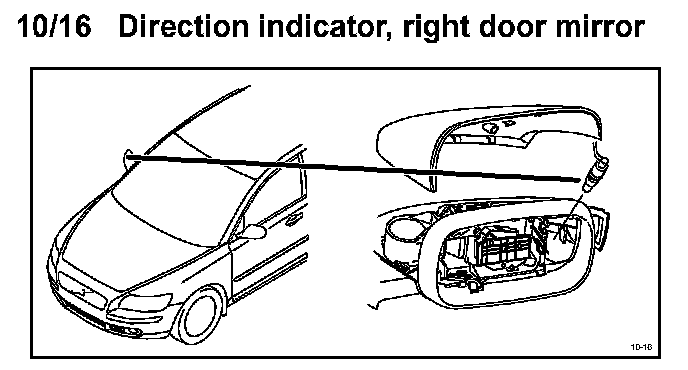 10/16 Direction indicator, right door mirror

10-16