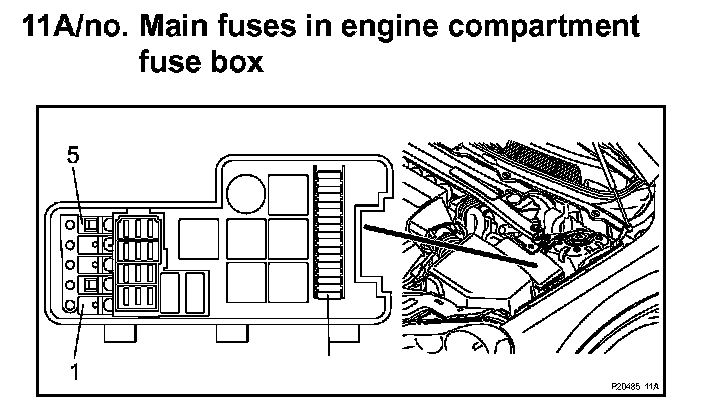 11A/no. Main fuses in engine compartment fuse box

5

1

P20485 11A