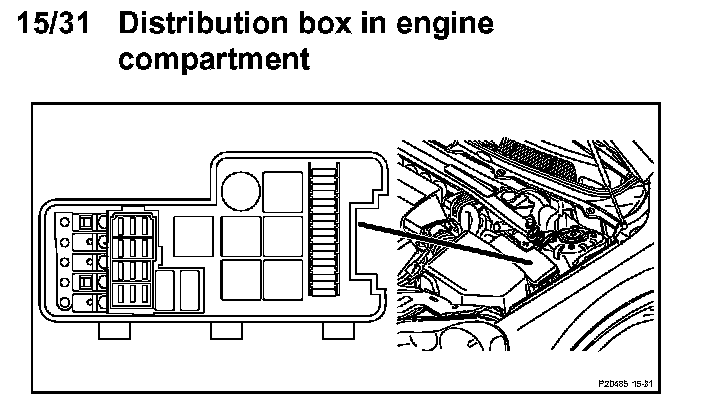 15/31 Distribution box in engine compartment

P20485 15-31