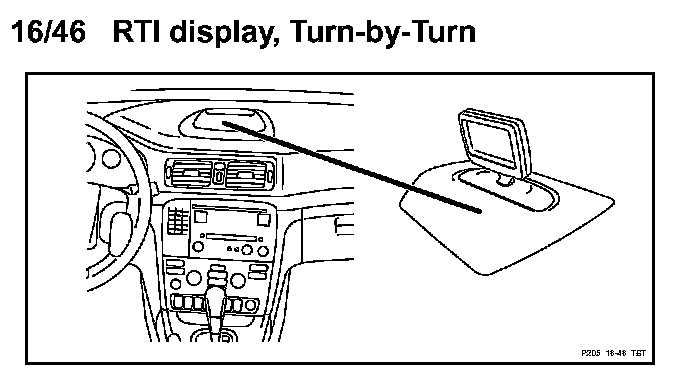 16/46 RTI display, Turn-by-Turn

P205 16-46 TST