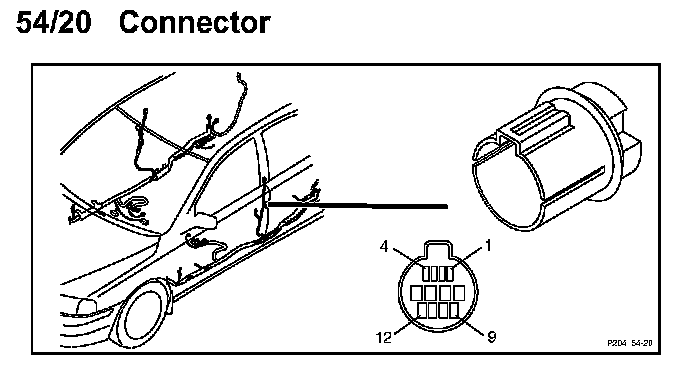 54/20 Connector

4

1

12

9

P204 54-20