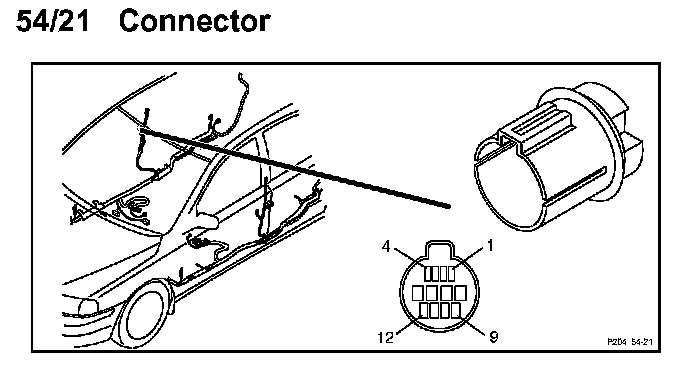 54/21 Connector

4
1
12
9
P204 54-21