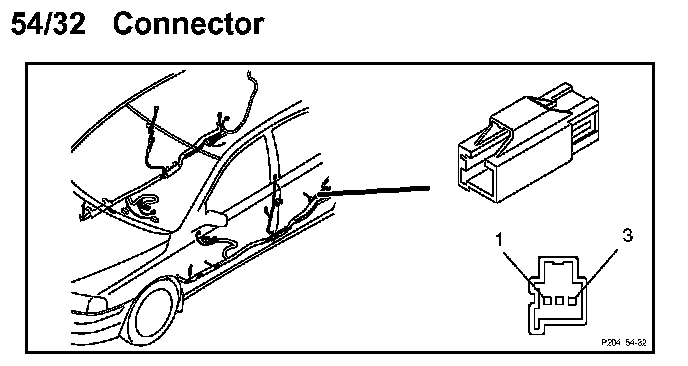 54/32 Connector

1

3

P204 54-32