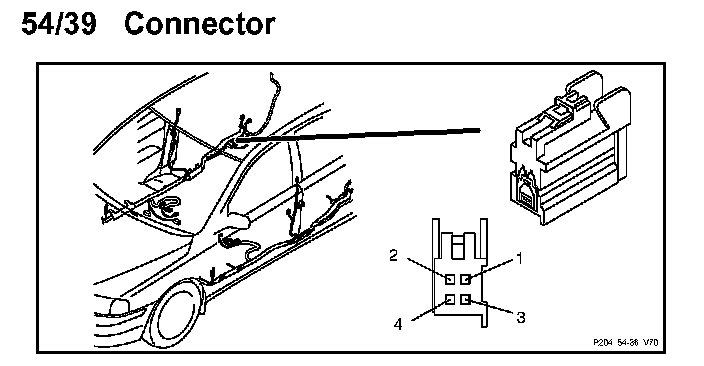 54/39 Connector

2
1
4
3

P204 54-36 V70