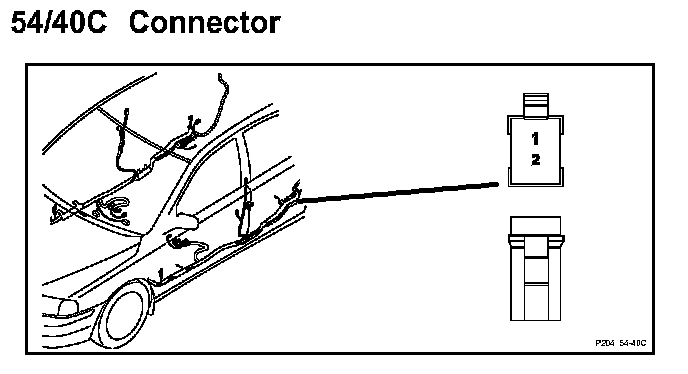 54/40C Connector

1
2

P204 54-40C