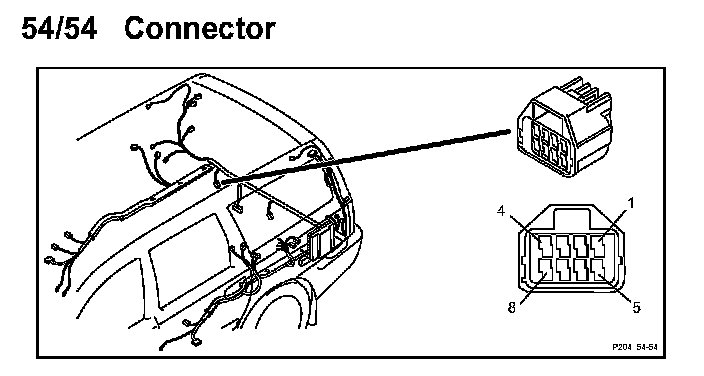 54/54 Connector

4
1
8
5

P204 54-54