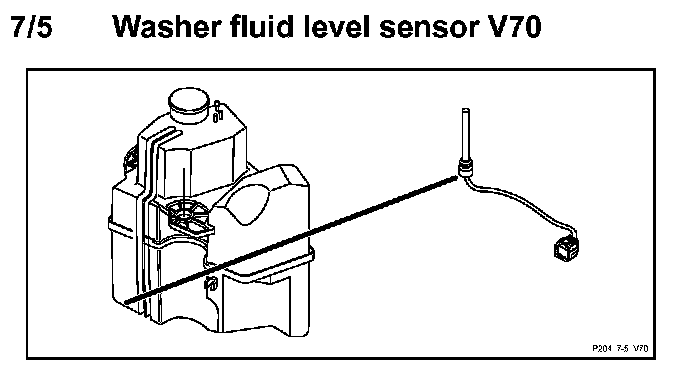 7/5 Washer fluid level sensor V70

P204 7-5 V70