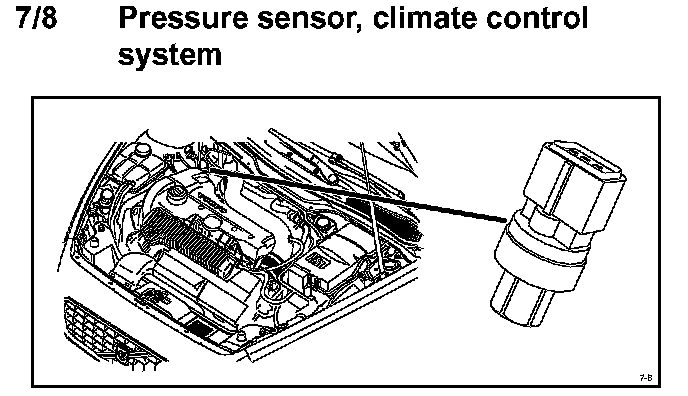 7/8 Pressure sensor, climate control system

7-8