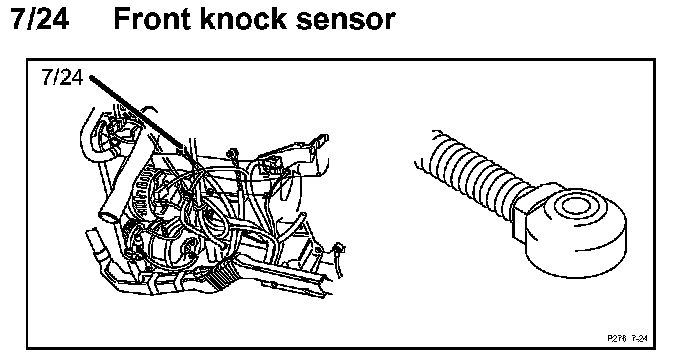 7/24 Front knock sensor

7/24

P276 7-24