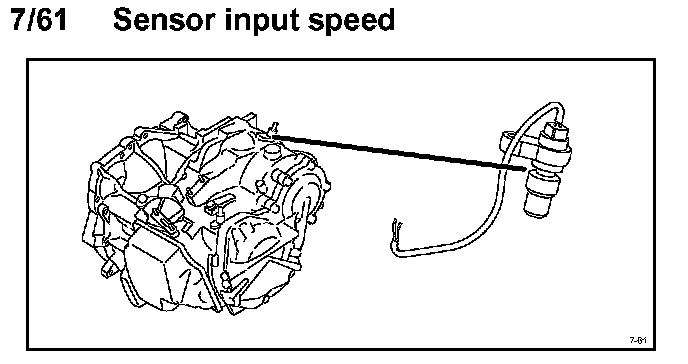 7/61 Sensor input speed

7-61