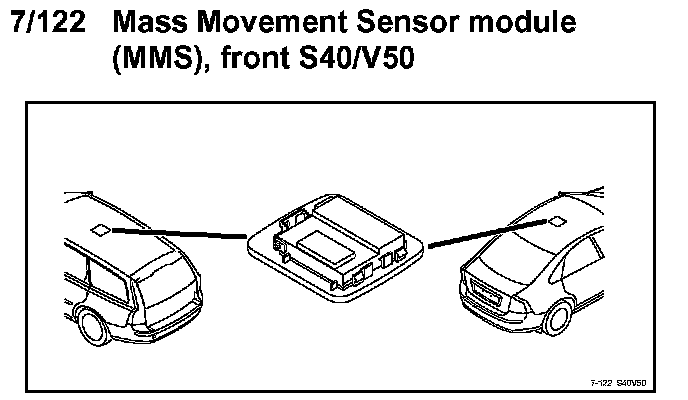 7/122 Mass Movement Sensor module (MMS), front S40/V50

7-122 S40V50