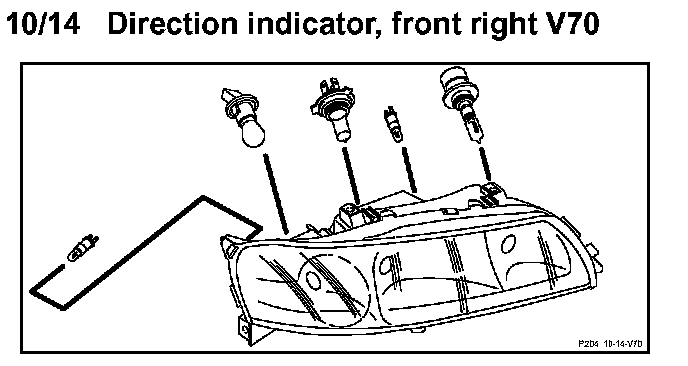 10/14 Direction indicator, front right V70

P204 10-14-V70